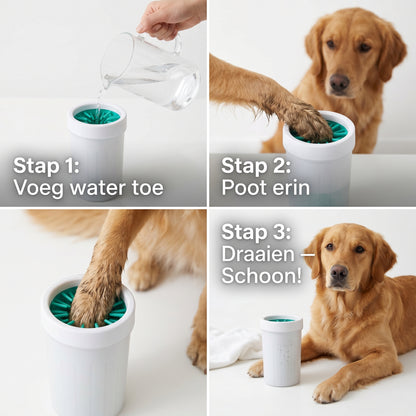 Stap 1:
Voeg water toe

Stap 2:
Poot erin

Stap 3:
Draaien –
Schoon!